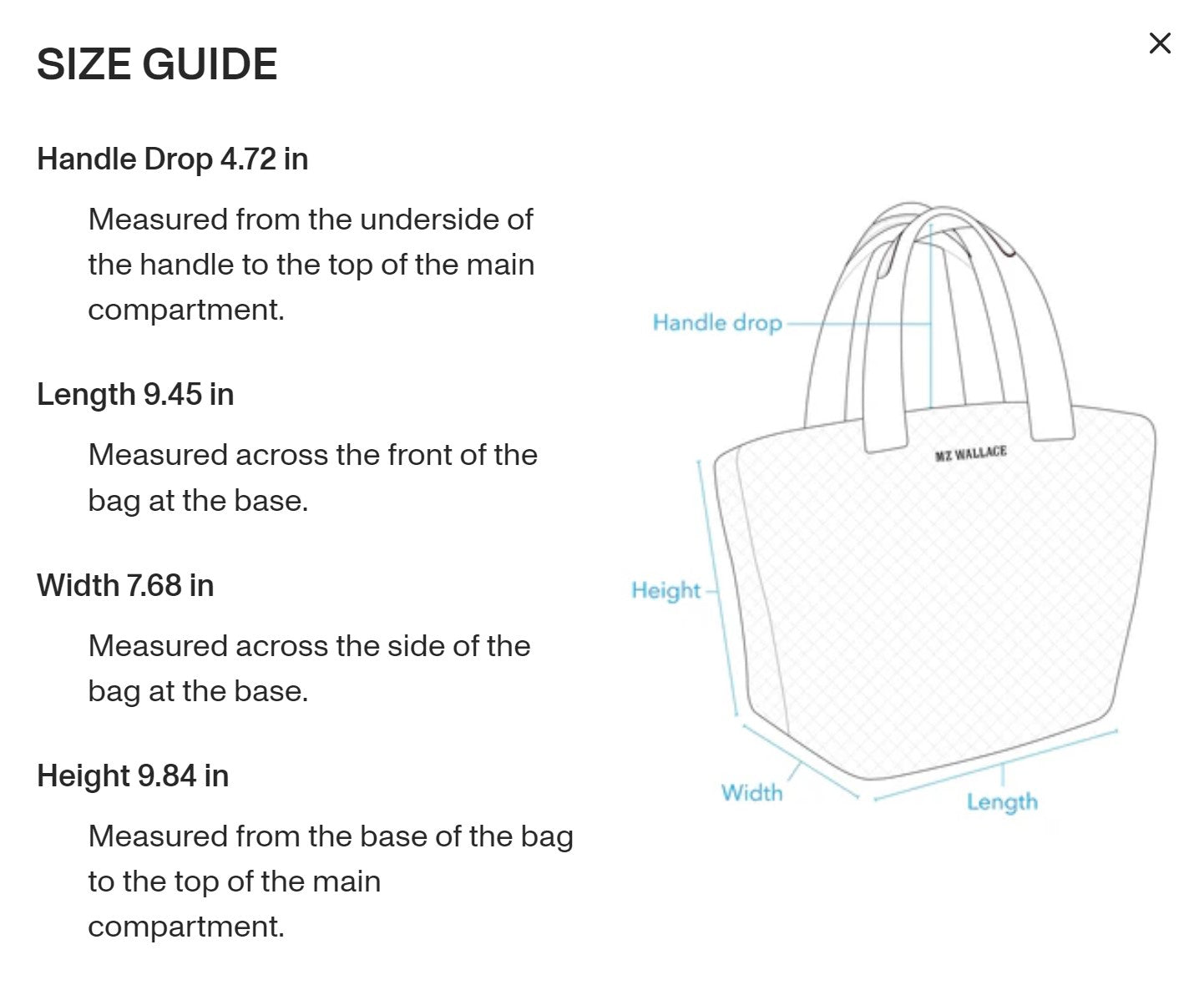 SIZE GUIDE

×

Handle Drop 4.72 in

Measured from the underside of the handle to the top of the main compartment.

Length 9.45 in

Measured across the front of the bag at the base.

Width 7.68 in

Measured across the side of the bag at the base.

Height 9.84 in

Measured from the base of the bag to the top of the main compartment.

Handle drop

MZ WALLACE

Height

Width

Length